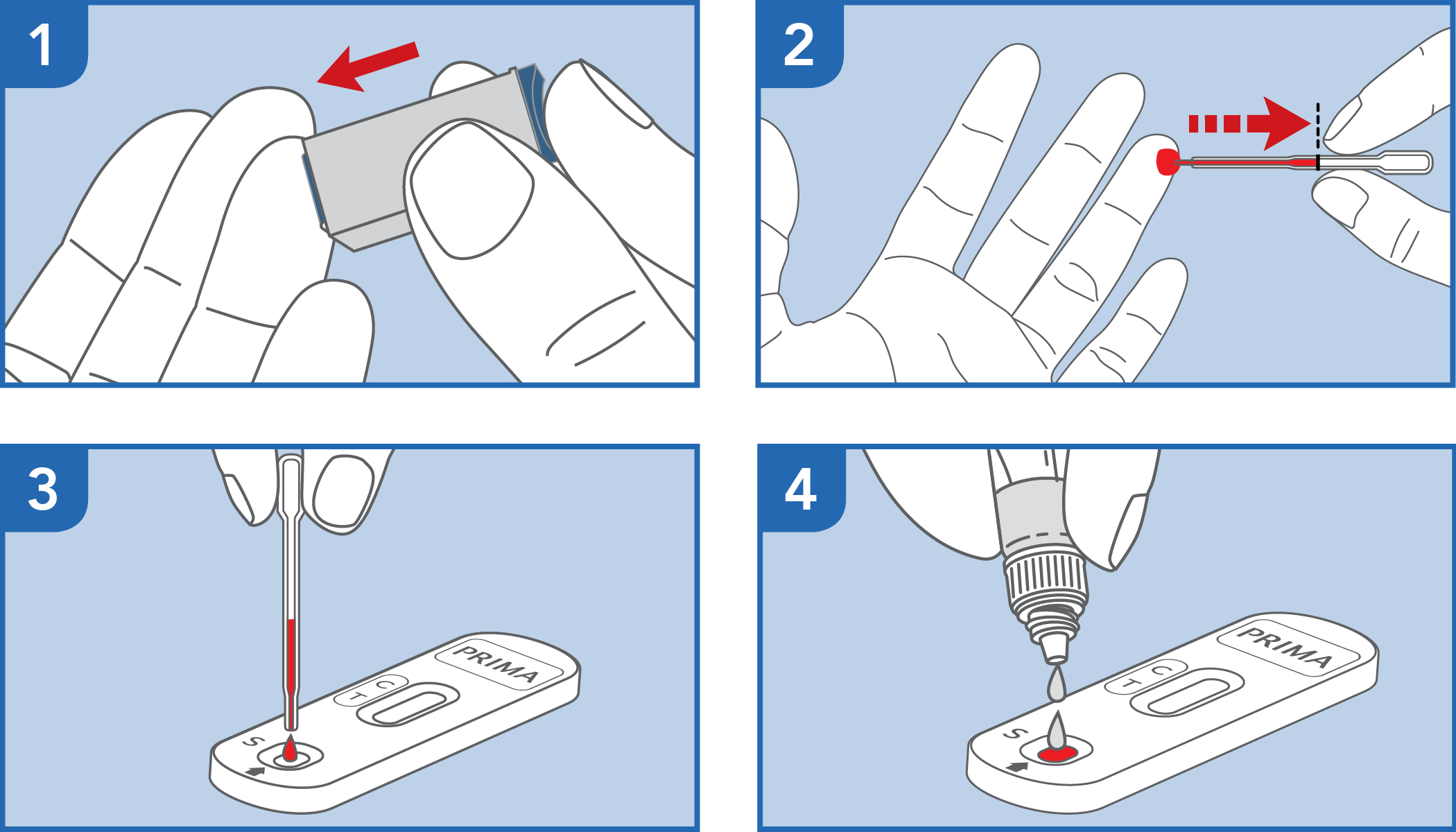 1

2

3

PRIMA
C
T
S

4

PRIMA
C
T
S